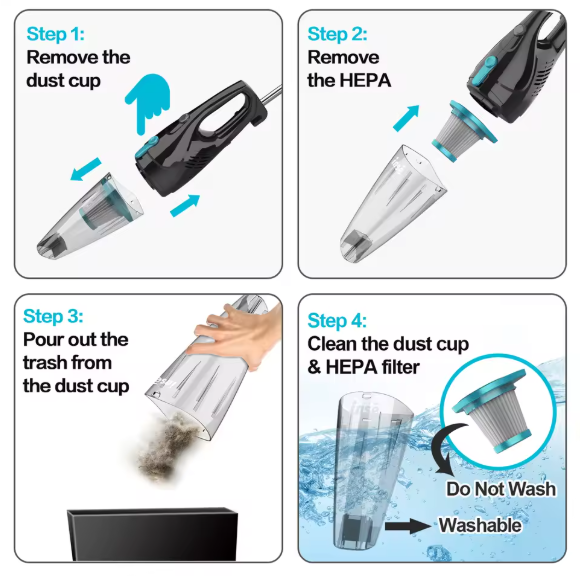 Step 1:
Remove the dust cup

Step 2:
Remove the HEPA

Step 3:
Pour out the trash from the dust cup

Step 4:
Clean the dust cup & HEPA filter

Do Not Wash

Washable